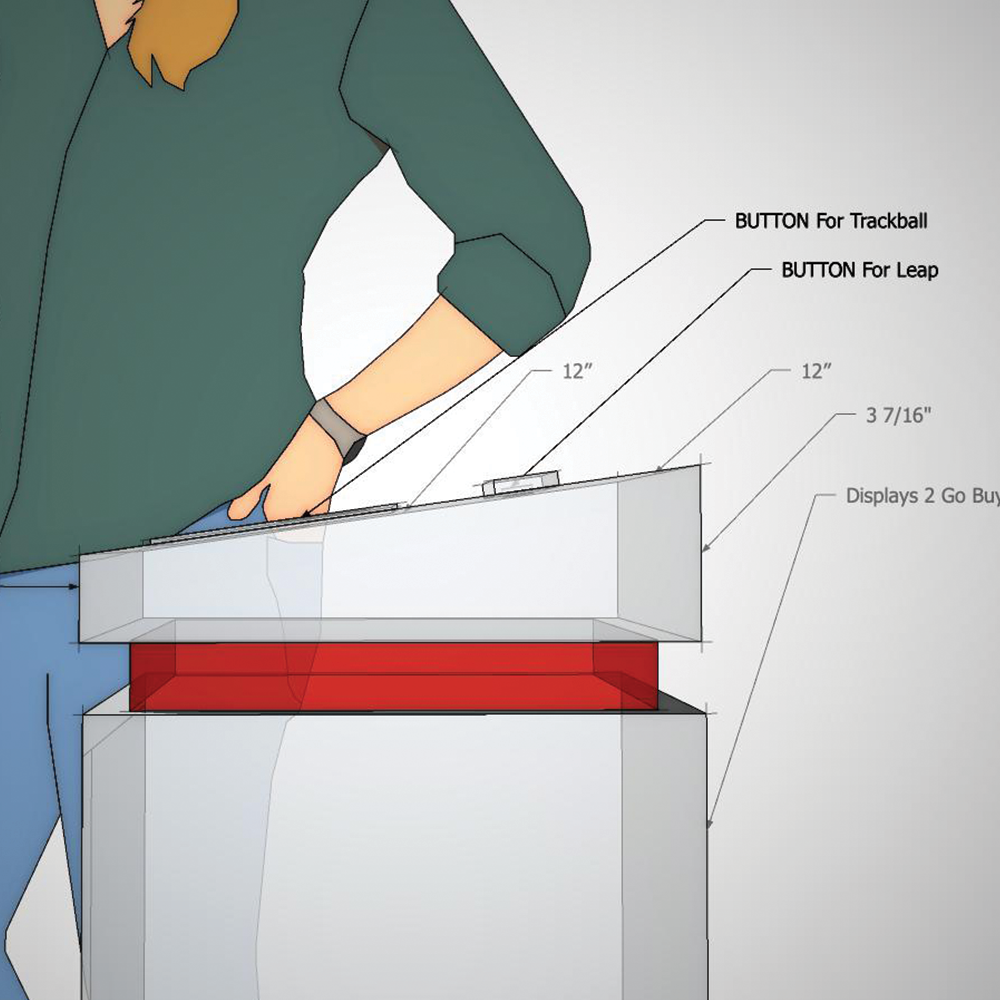 BUTTON For Trackball

BUTTON For Leap

12"

12"

3 7/16"

Displays 2 Go Buy